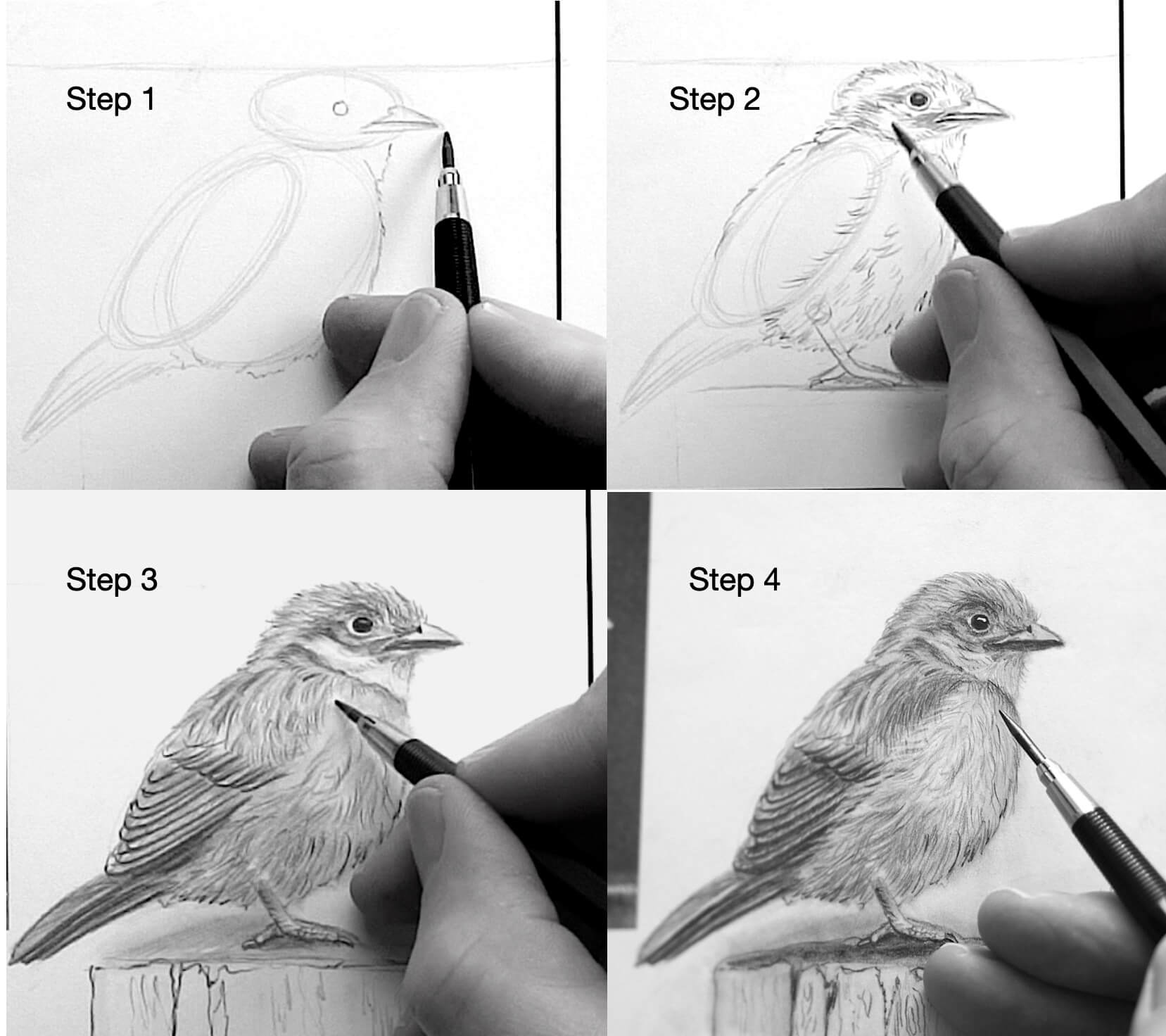 Step 1

Step 2

Step 3

Step 4